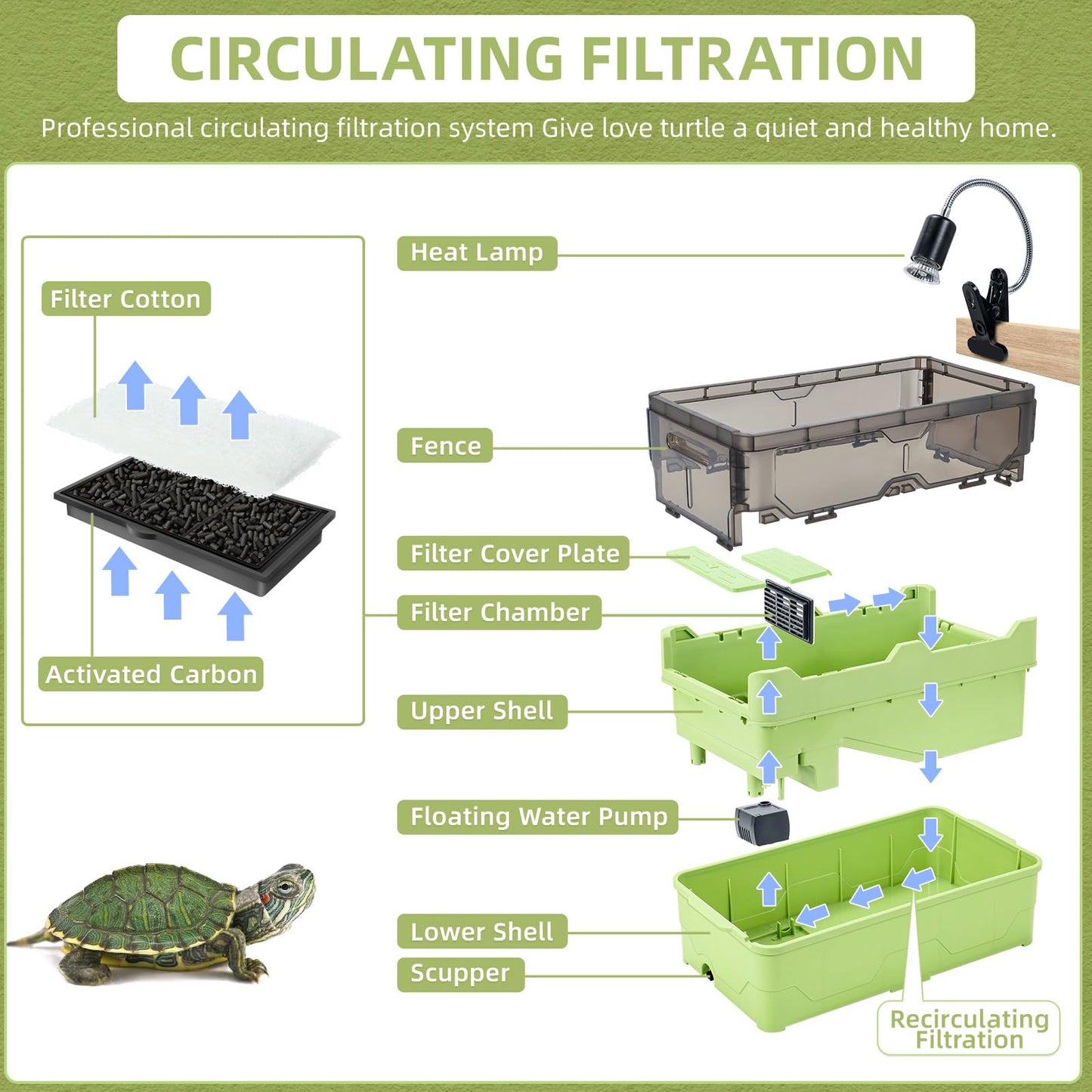 CIRCULATING FILTRATION

Professional circulating filtration system Give love turtle a quiet and healthy home.

Filter Cotton

Activated Carbon

Heat Lamp

Fence

Filter Cover Plate

Filter Chamber

Upper Shell

Floating Water Pump

Lower Shell

Scupper

Recirculating Filtration