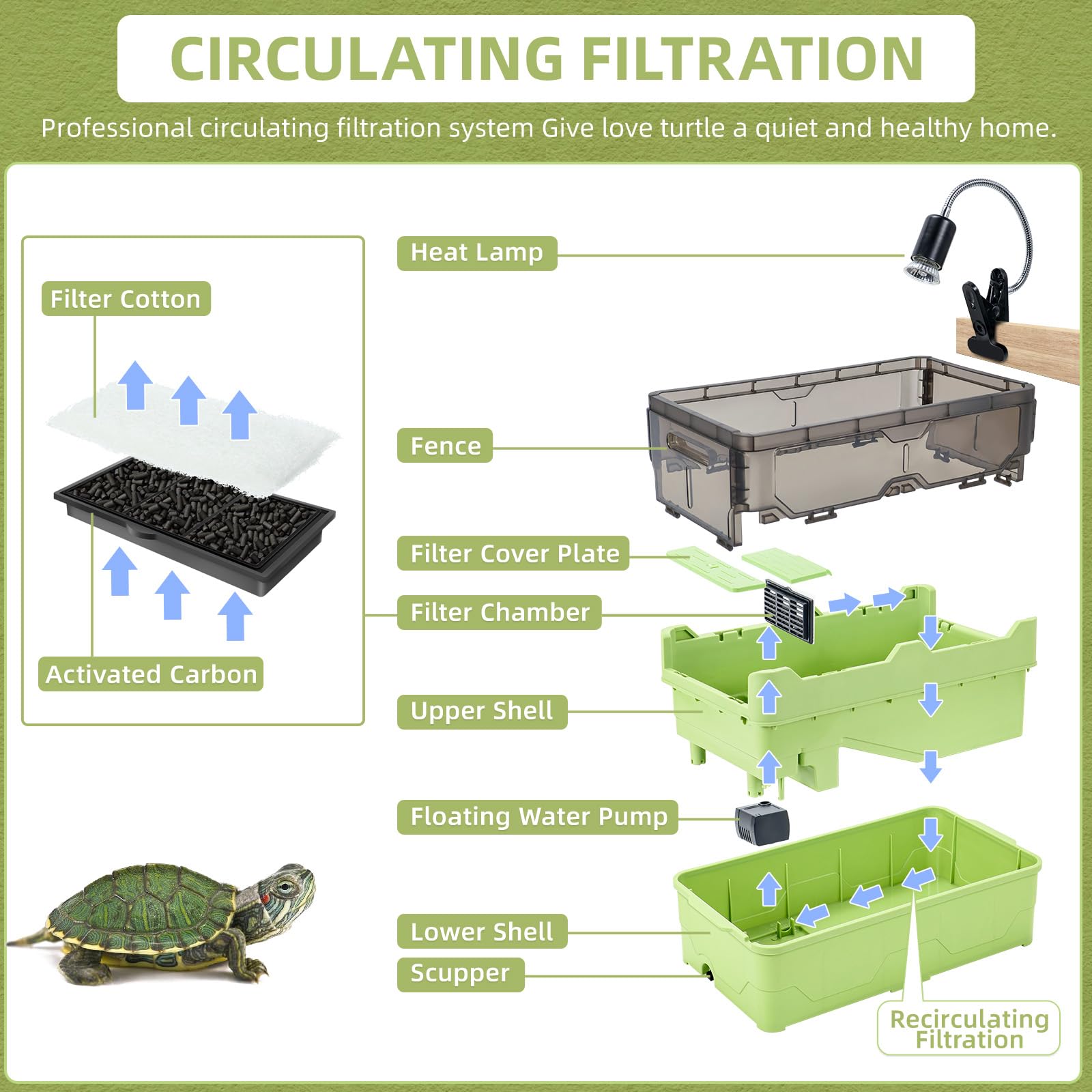 CIRCULATING FILTRATION

Professional circulating filtration system Give love turtle a quiet and healthy home.

Filter Cotton

Activated Carbon

Heat Lamp

Fence

Filter Cover Plate

Filter Chamber

Upper Shell

Floating Water Pump

Lower Shell

Scupper

Recirculating Filtration