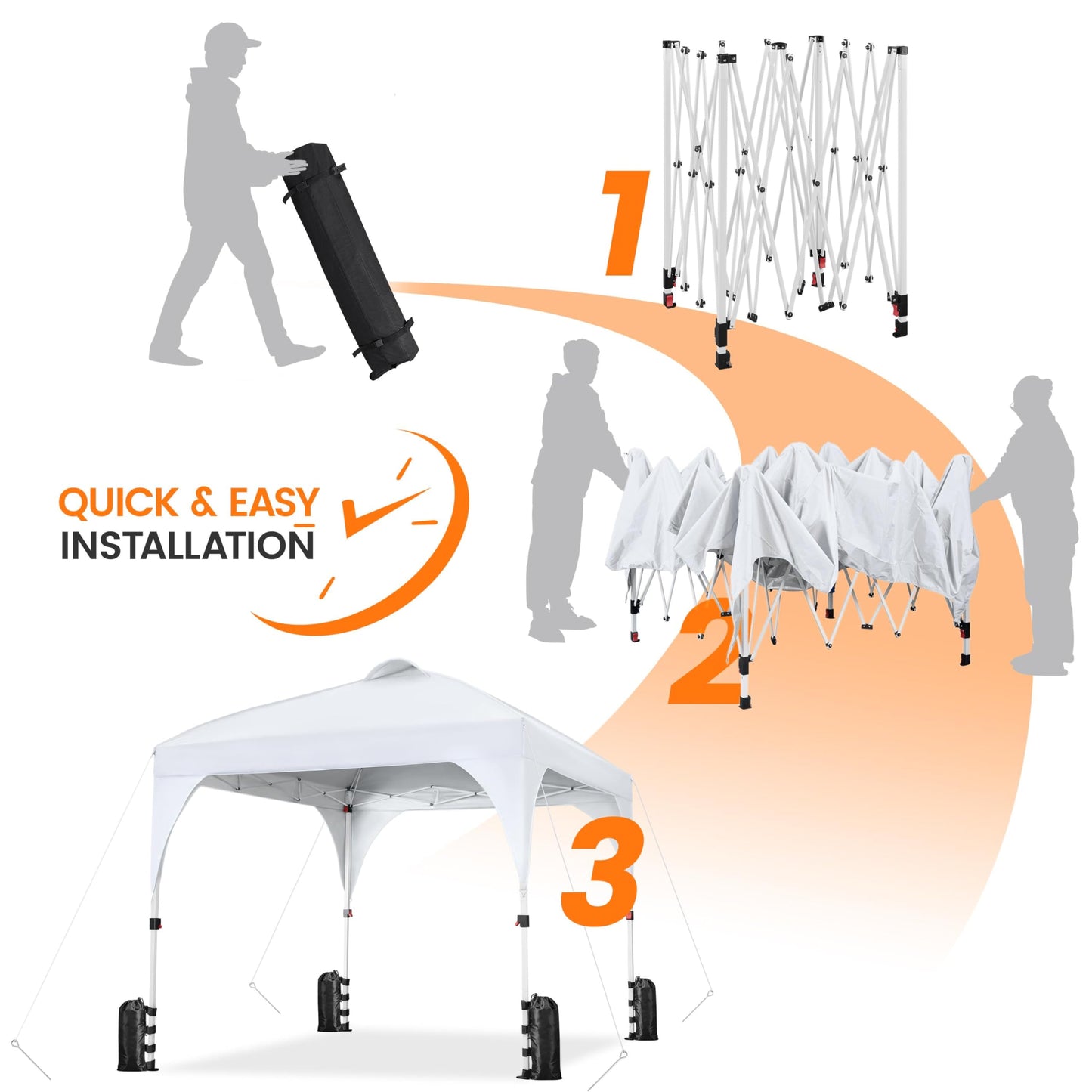 1

QUICK & EASY
INSTALLATION

2

3