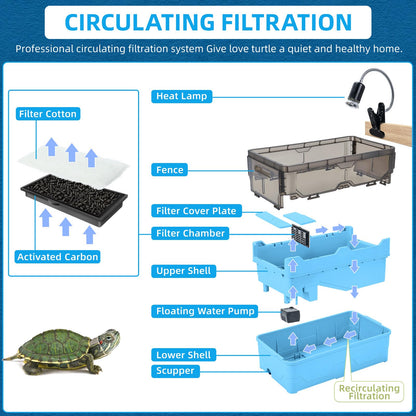 CIRCULATING FILTRATION

Professional circulating filtration system Give love turtle a quiet and healthy home.

Filter Cotton

Activated Carbon

Heat Lamp

Fence

Filter Cover Plate

Filter Chamber

Upper Shell

Floating Water Pump

Lower Shell

Scupper

Recirculating Filtration