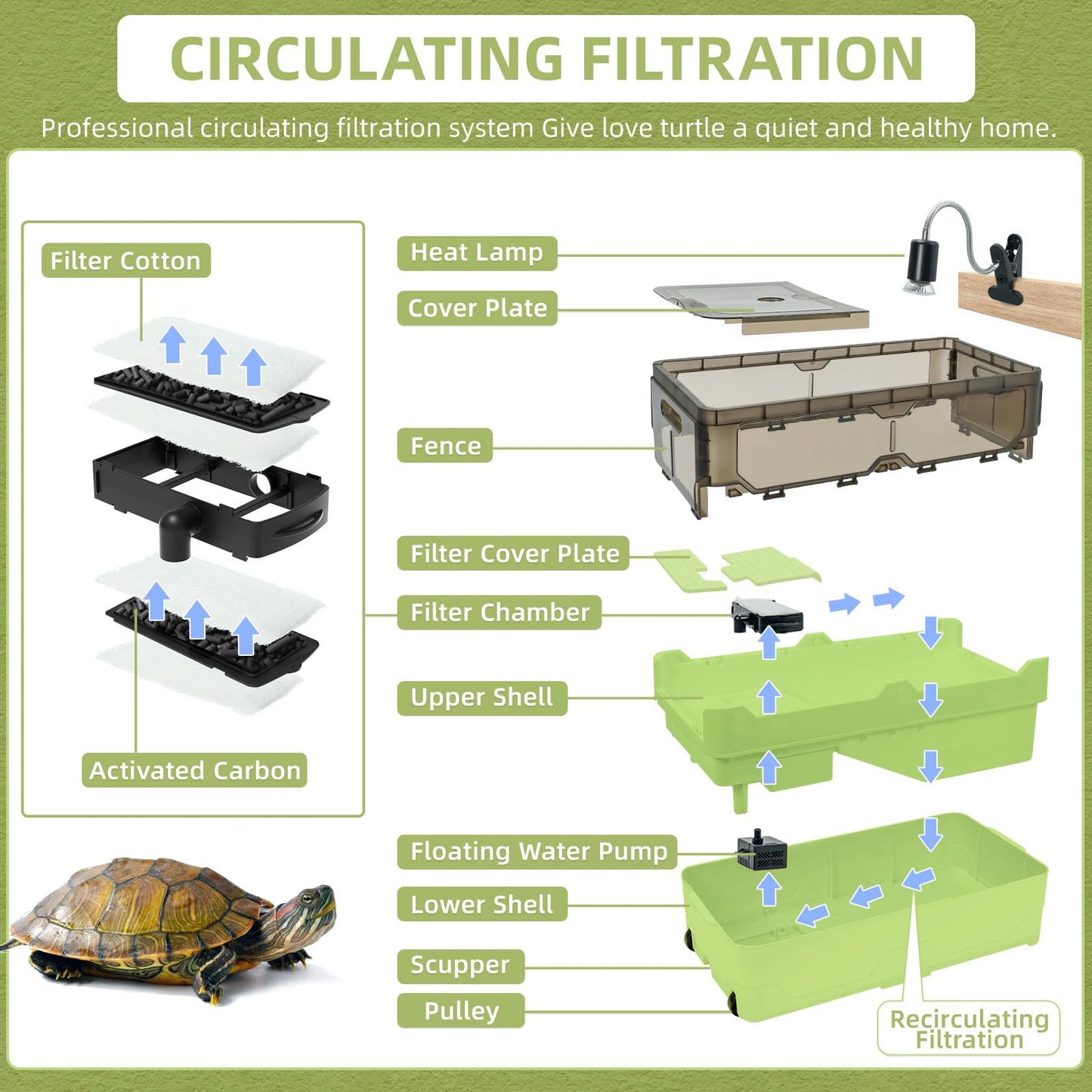 CIRCULATING FILTRATION

Professional circulating filtration system Give love turtle a quiet and healthy home.

Filter Cotton

Activated Carbon

Heat Lamp

Cover Plate

Fence

Filter Cover Plate

Filter Chamber

Upper Shell

Floating Water Pump

Lower Shell

Scupper

Pulley

Recirculating Filtration