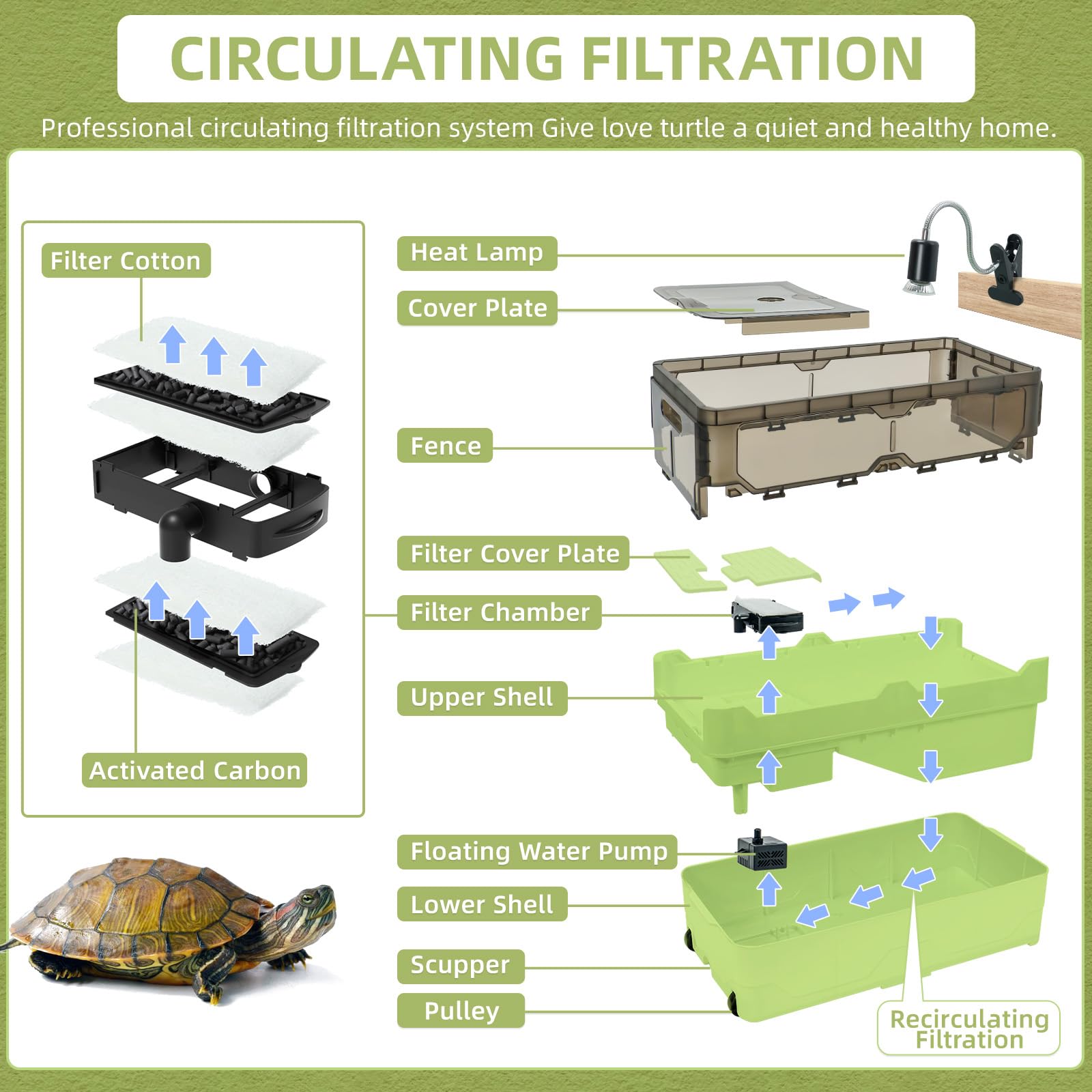 CIRCULATING FILTRATION

Professional circulating filtration system Give love turtle a quiet and healthy home.

Filter Cotton

Activated Carbon

Heat Lamp

Cover Plate

Fence

Filter Cover Plate

Filter Chamber

Upper Shell

Floating Water Pump

Lower Shell

Scupper

Pulley

Recirculating Filtration