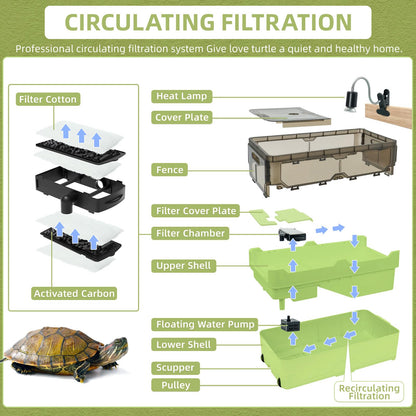 CIRCULATING FILTRATION

Professional circulating filtration system Give love turtle a quiet and healthy home.

Filter Cotton

Activated Carbon

Heat Lamp

Cover Plate

Fence

Filter Cover Plate

Filter Chamber

Upper Shell

Floating Water Pump

Lower Shell

Scupper

Pulley

Recirculating Filtration