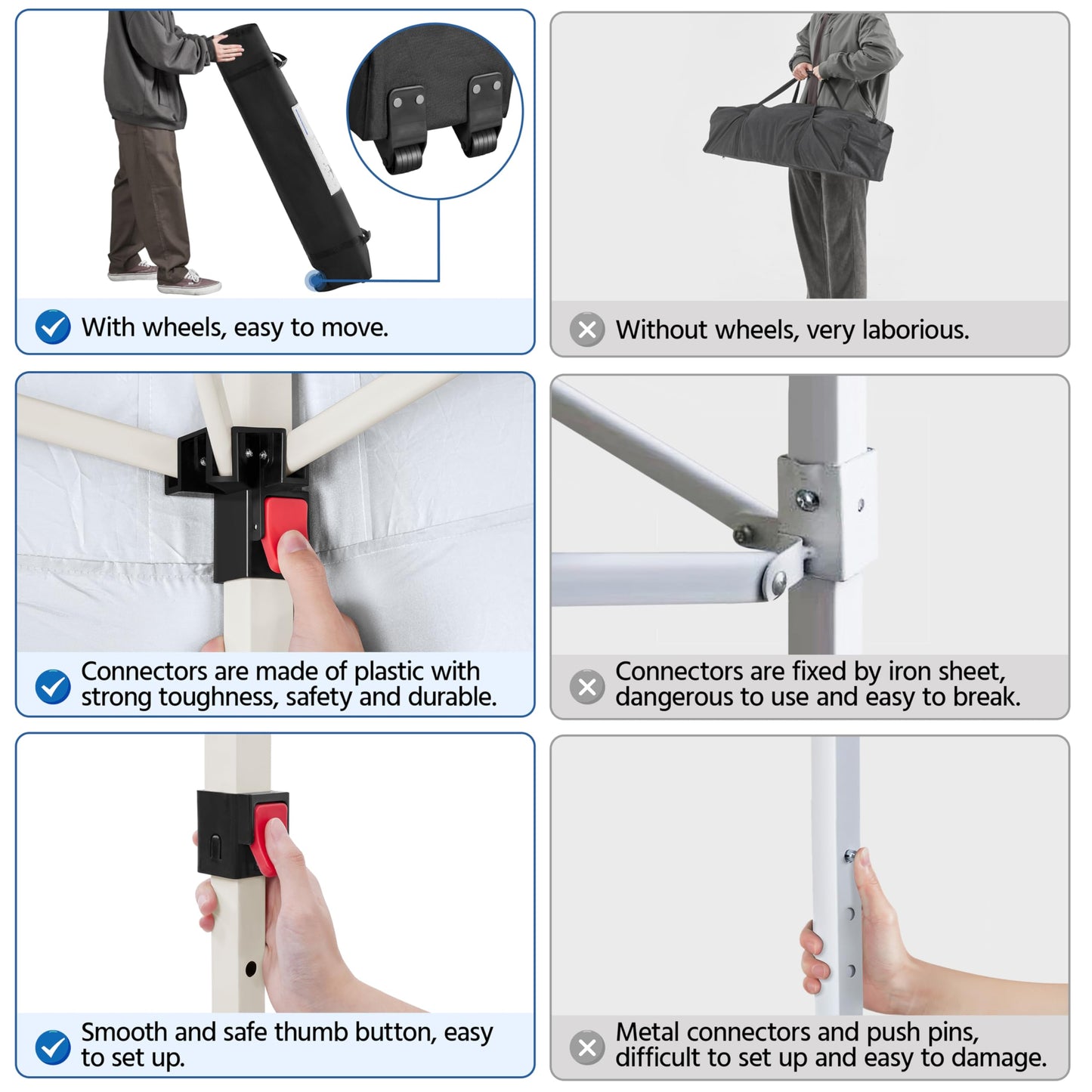 With wheels, easy to move.

Without wheels, very laborious.

Connectors are made of plastic with strong toughness, safety and durable.

Connectors are fixed by iron sheet, dangerous to use and easy to break.

Smooth and safe thumb button, easy to set up.

Metal connectors and push pins, difficult to set up and easy to damage.