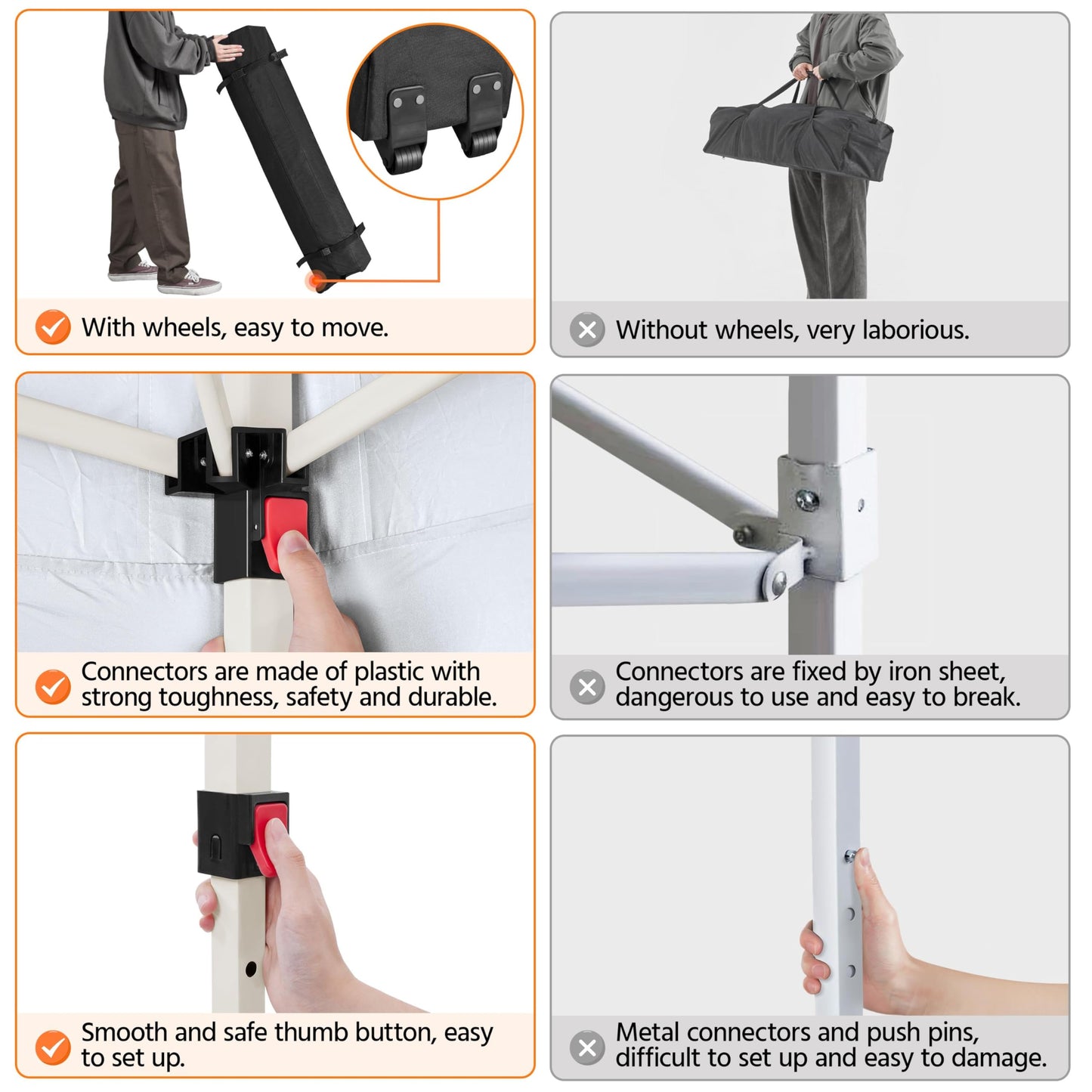 With wheels, easy to move.

Without wheels, very laborious.

Connectors are made of plastic with strong toughness, safety and durable.

Connectors are fixed by iron sheet, dangerous to use and easy to break.

Smooth and safe thumb button, easy to set up.

Metal connectors and push pins, difficult to set up and easy to damage.